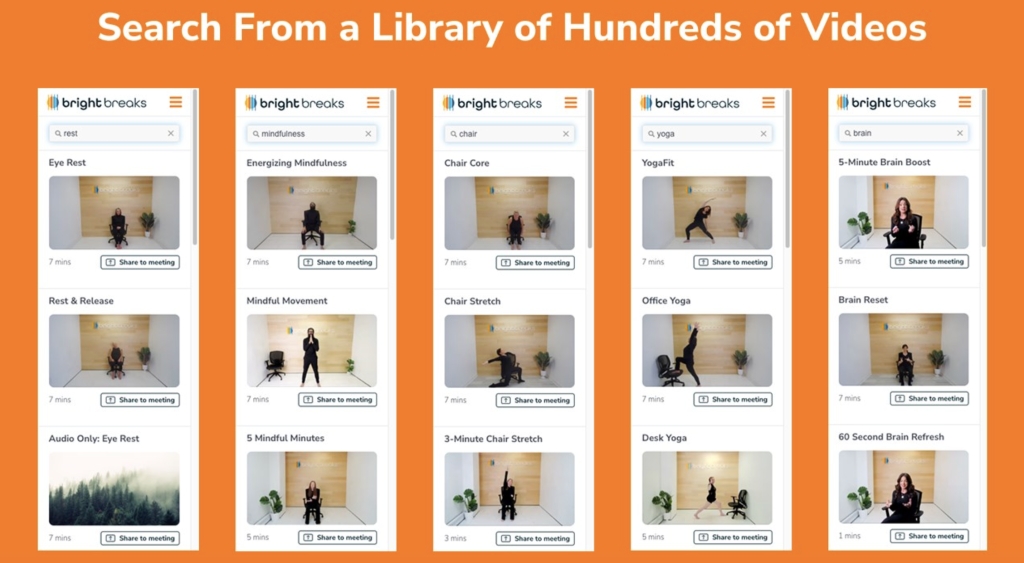 Search From a Library of Hundreds of Videos

bright breaks

rest

Eye Rest

7 mins

Share to meeting

Rest & Release

7 mins

Share to meeting

Audio Only: Eye Rest

7 mins

Share to meeting

bright breaks

mindfulness

Energizing Mindfulness

7 mins

Share to meeting

Mindful Movement

7 mins

Share to meeting

5 Mindful Minutes

5 mins

Share to meeting

bright breaks

chair

Chair Core

7 mins

Share to meeting

Chair Stretch

7 mins

Share to meeting

3-Minute Chair Stretch

3 mins

Share to meeting

bright breaks

yoga

YogaFit

7 mins

Share to meeting

Office Yoga

7 mins

Share to meeting

Desk Yoga

5 mins

Share to meeting

bright breaks

brain

5-Minute Brain Boost

5 mins

Share to meeting

Brain Reset

7 mins

Share to meeting

60 Second Brain Refresh

1 mins

Share to meeting